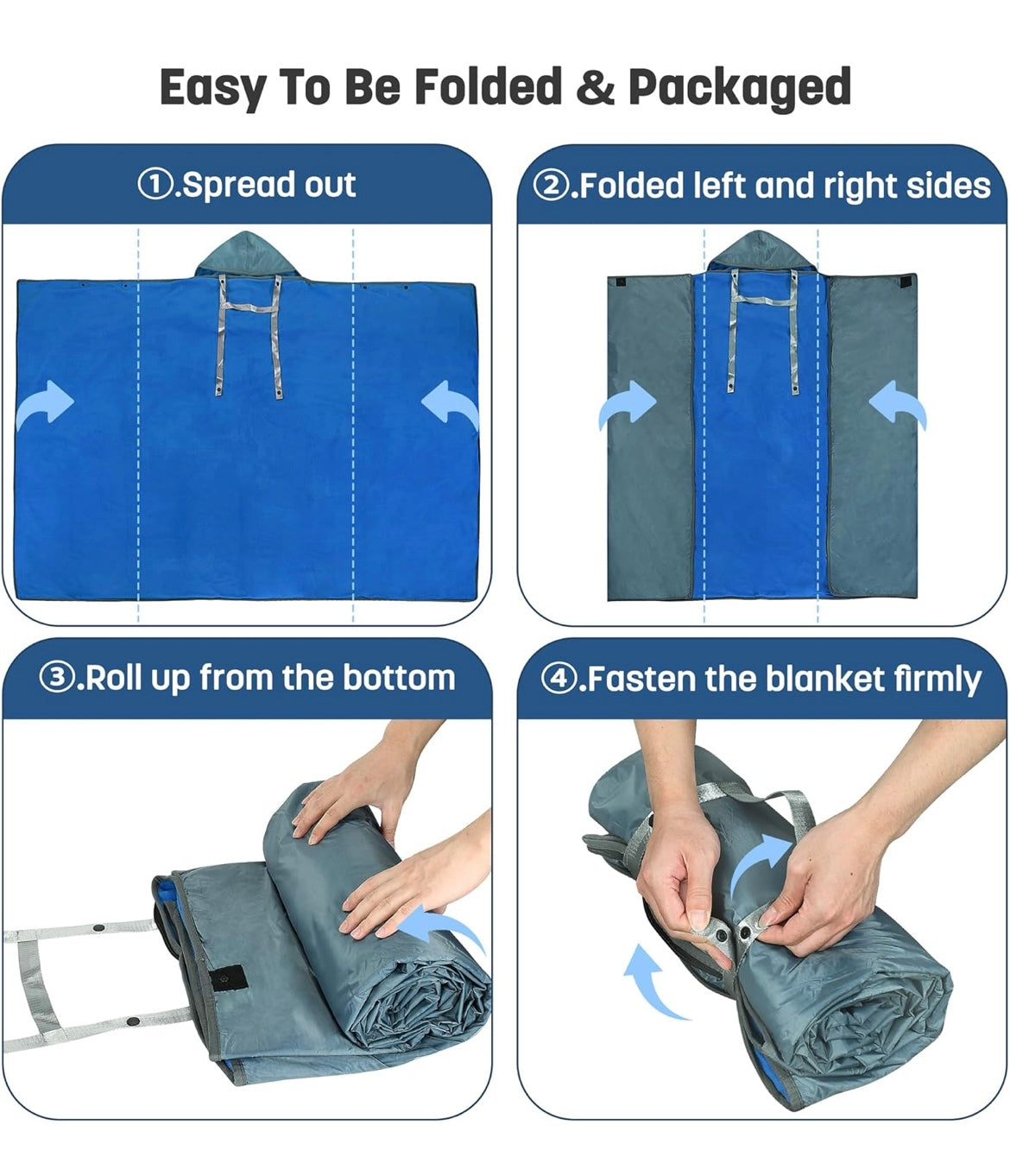 Easy To Be Folded & Packaged

①.Spread out

②.Folded left and right sides

③.Roll up from the bottom

④.Fasten the blanket firmly